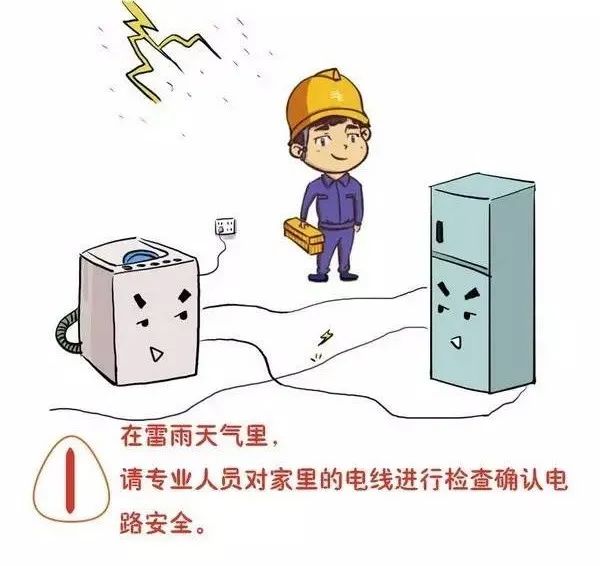 在雷雨天气里，
请专业人员对家里的电线进行检查确认电路安全。